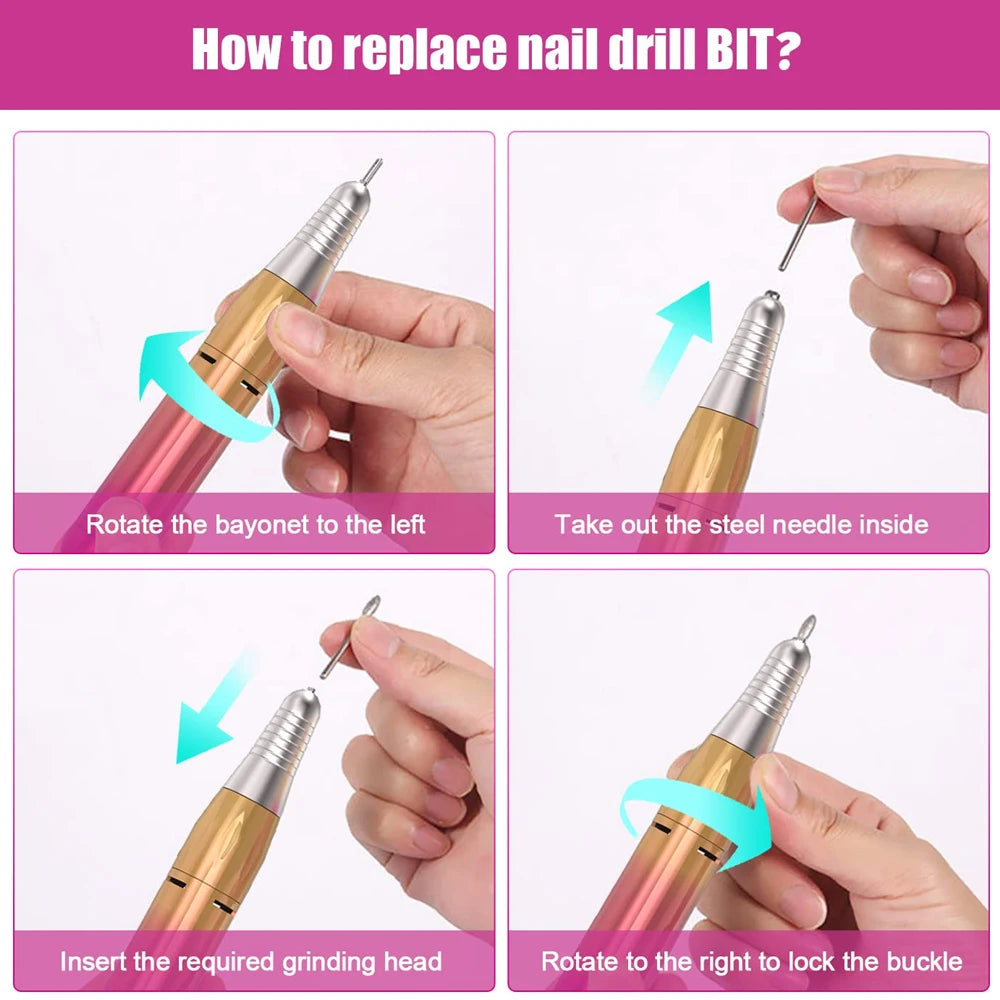 How to replace nail drill BIT?

Rotate the bayonet to the left

Take out the steel needle inside

Insert the required grinding head

Rotate to the right to lock the buckle